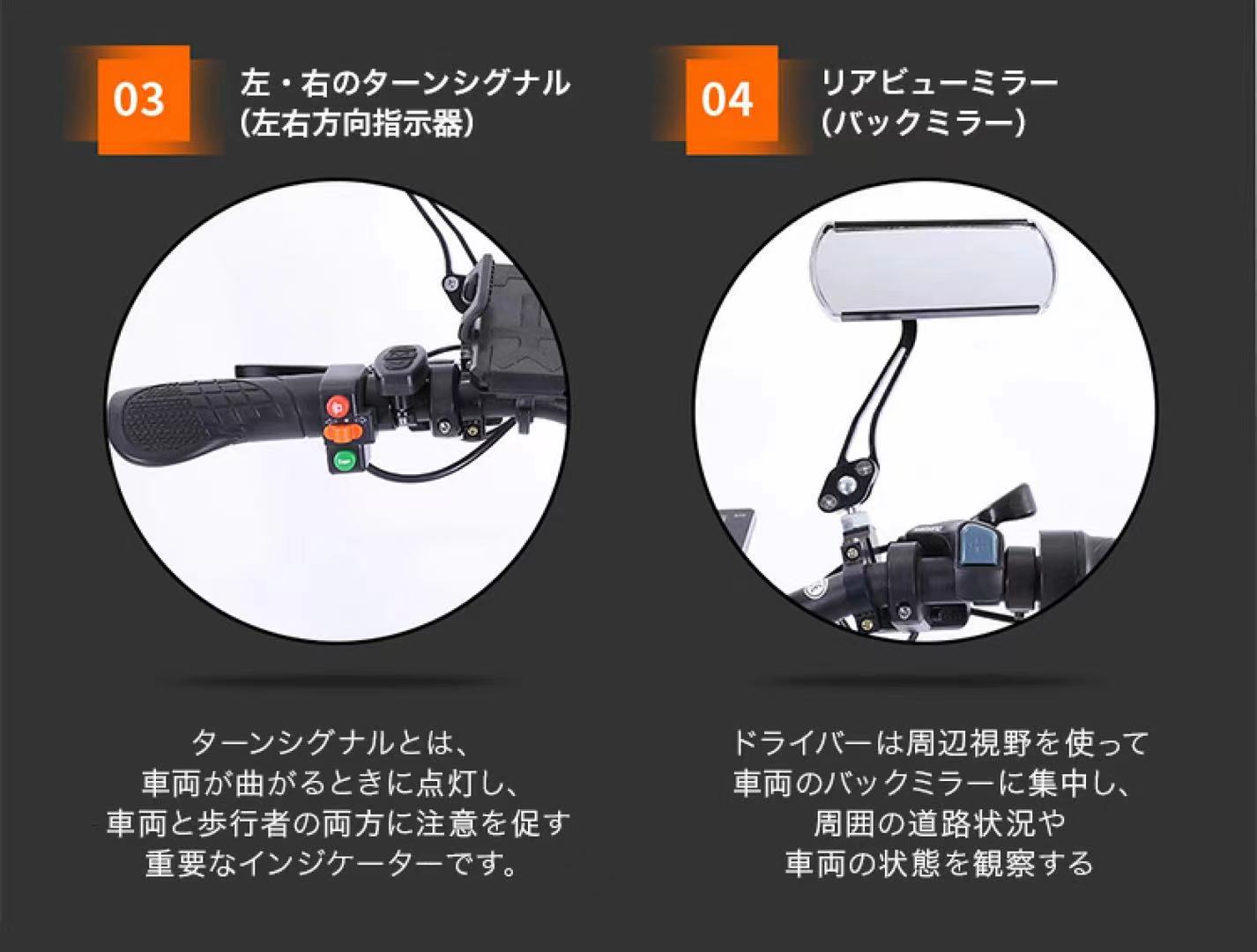 03

左・右のターンシグナル
(左右方向指示器)

ターンシグナルとは、
車両が曲がるときに点灯し、
車両と歩行者の両方に注意を促す
重要なインジケーターです。

04

リアビューミラー
(バックミラー)

ドライバーは周辺視野を使って
車両のバックミラーに集中し、
周囲の道路状況や
車両の状態を観察する