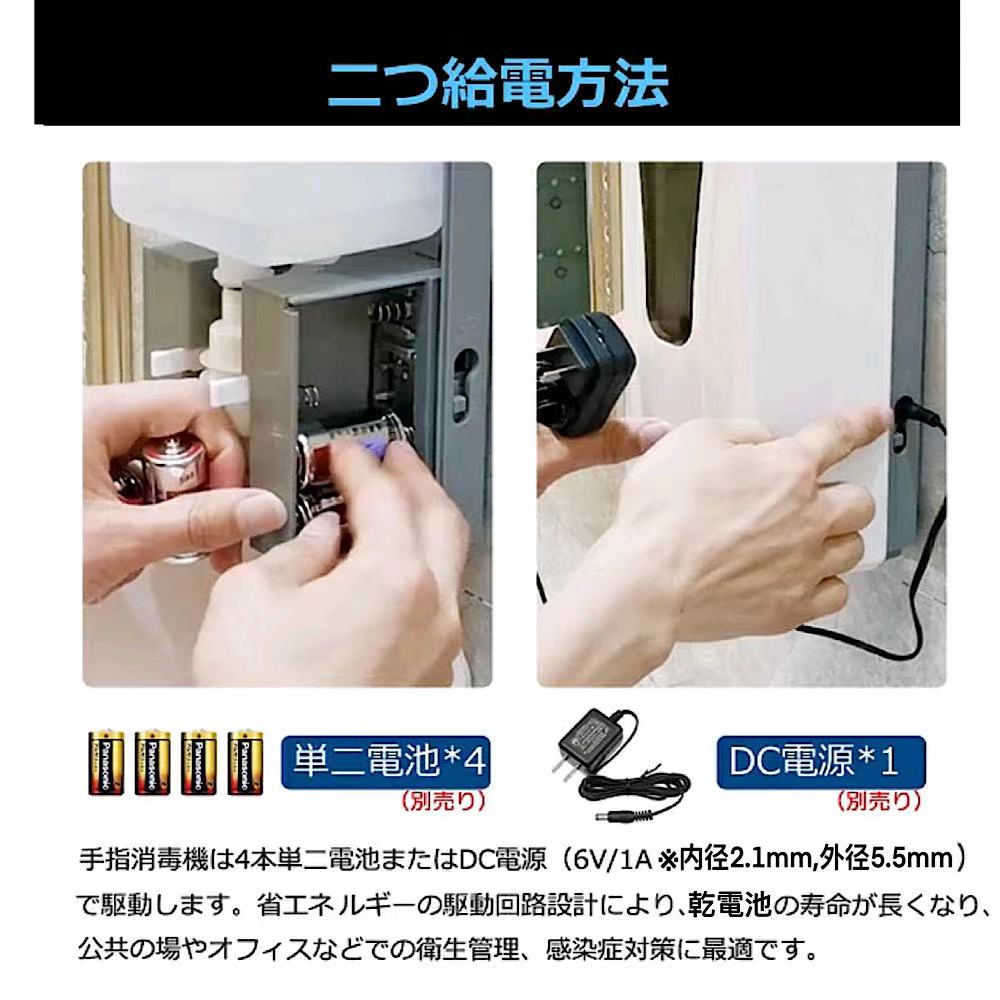 二つ給電方法

Panasonic Panasonic Panasonic Panasonic

単二電池*4
（別売り）

DC電源*1
（別売り）

手指消毒機は4本単二電池またはDC電源（6V/1A ※内径2.1mm,外径5.5mm）で駆動します。省エネルギーの駆動回路設計により、乾電池の寿命が長くなり、公共の場やオフィスなどでの衛生管理、感染症対策に最適です。